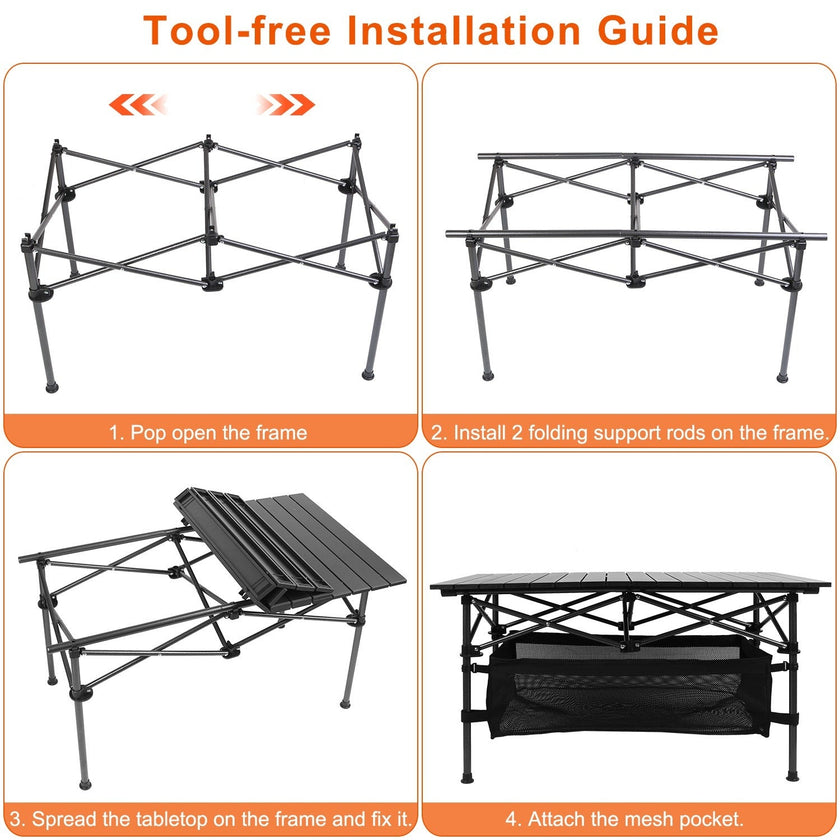 Tool-free Installation Guide

1. Pop open the frame

2. Install 2 folding support rods on the frame.

3. Spread the tabletop on the frame and fix it.

4. Attach the mesh pocket.