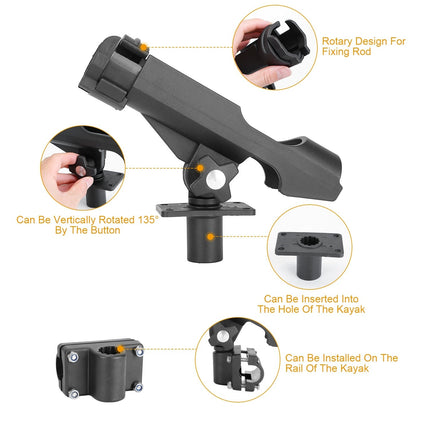 Rotary Design For Fixing Rod

Can Be Vertically Rotated 135° By The Button

Can Be Inserted Into The Hole Of The Kayak

Can Be Installed On The Rail Of The Kayak