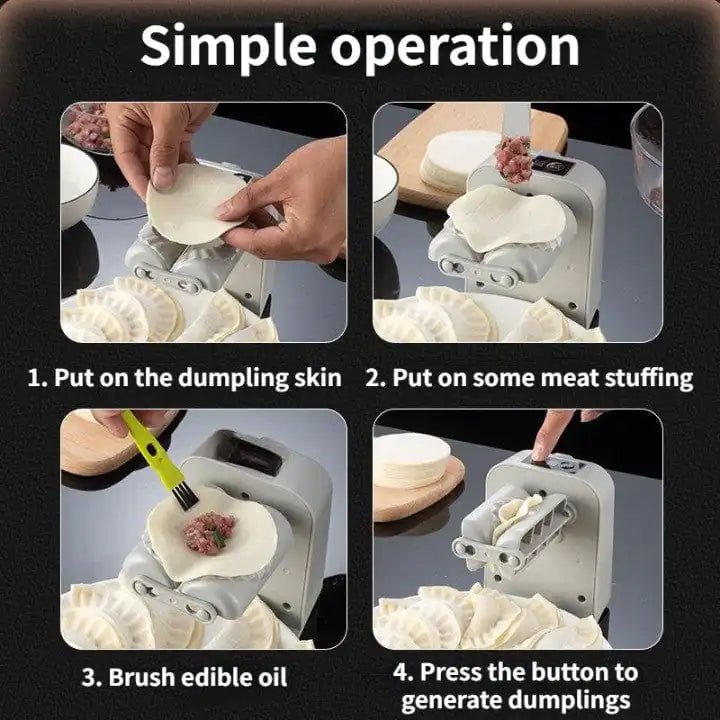 Simple operation

1. Put on the dumpling skin

2. Put on some meat stuffing

3. Brush edible oil

4. Press the button to generate dumplings