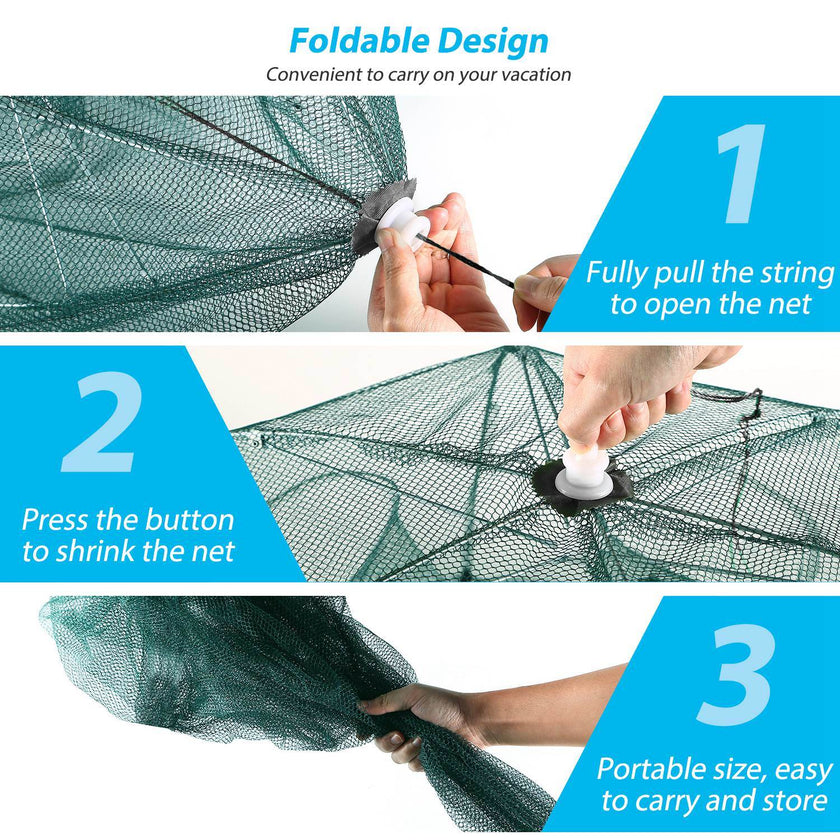 Foldable Design
Convenient to carry on your vacation

1
Fully pull the string to open the net

2
Press the button to shrink the net

3
Portable size, easy to carry and store