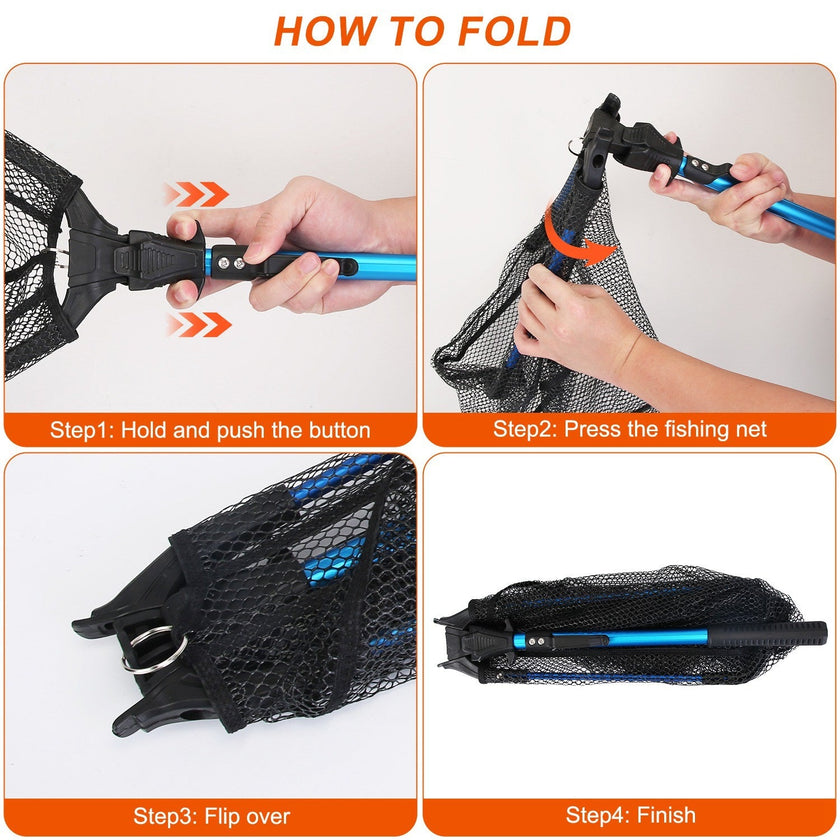 HOW TO FOLD

Step1: Hold and push the button

Step2: Press the fishing net

Step3: Flip over

Step4: Finish