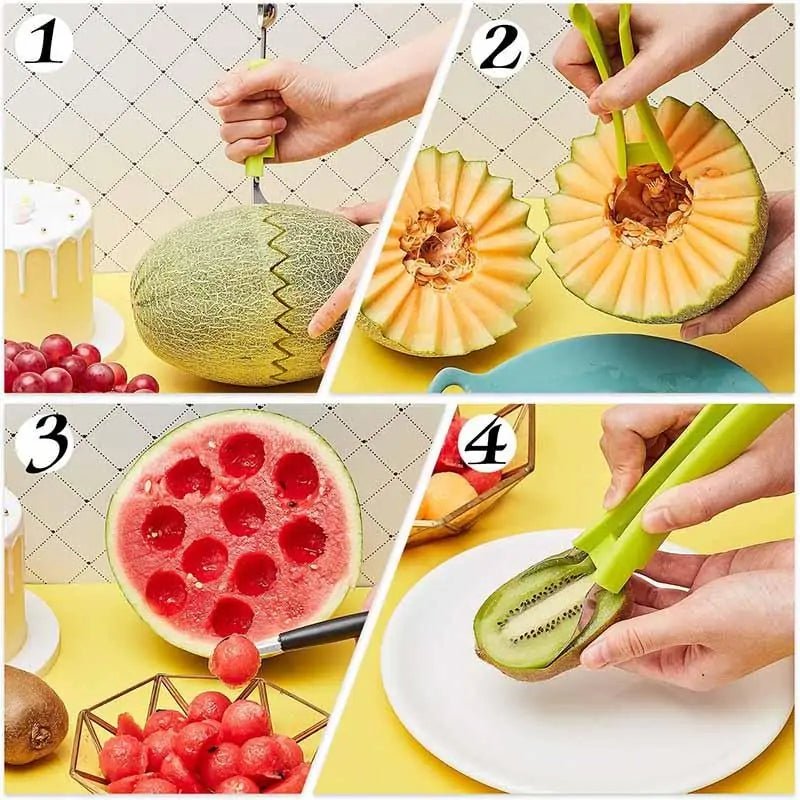 1

2

3

4