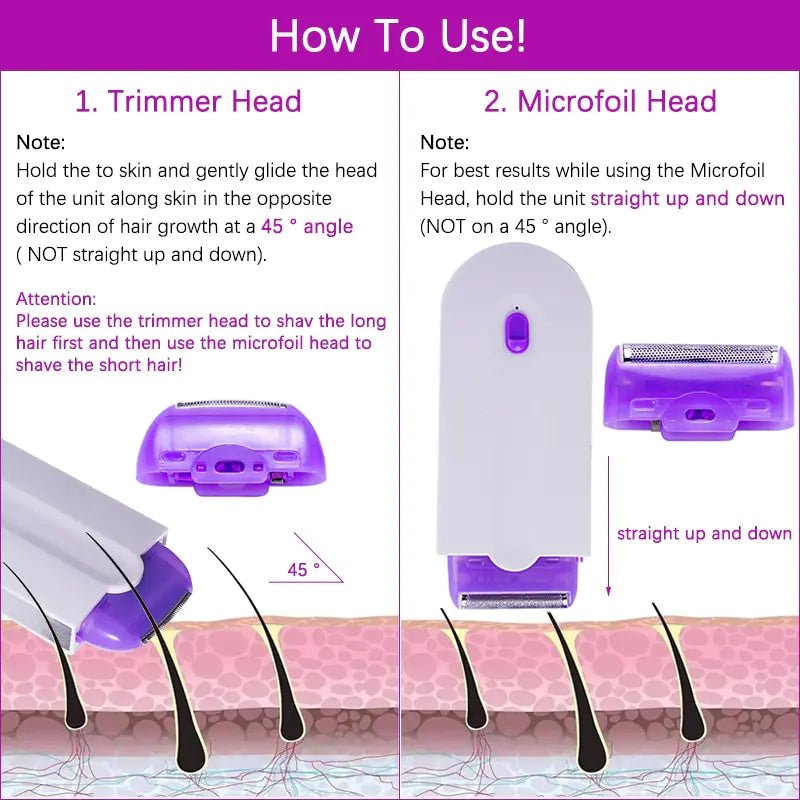 How To Use!

1. Trimmer Head

Note:
Hold the to skin and gently glide the head of the unit along skin in the opposite direction of hair growth at a 45 ° angle ( NOT straight up and down).

Attention:
Please use the trimmer head to shav the long hair first and then use the microfoil head to shave the short hair!

45 °

2. Microfoil Head

Note:
For best results while using the Microfoil Head, hold the unit straight up and down (NOT on a 45 ° angle).

straight up and down