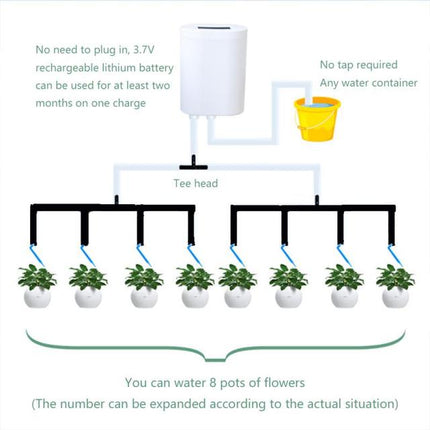 No need to plug in, 3.7V rechargeable lithium battery can be used for at least two months on one charge

No tap required
Any water container

Tee head

You can water 8 pots of flowers
(The number can be expanded according to the actual situation)