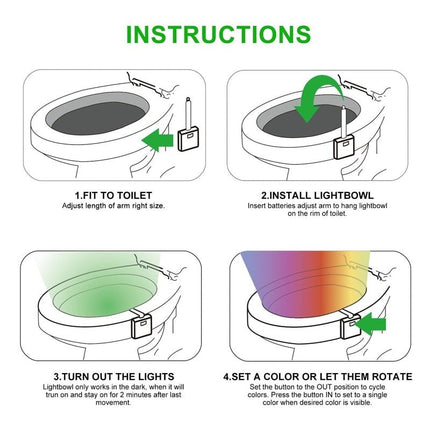 INSTRUCTIONS

1.FIT TO TOILET
Adjust length of arm right size.

2.INSTALL LIGHTBOWL
Insert batteries adjust arm to hang lightbowl on the rim of toilet.

3.TURN OUT THE LIGHTS
Lightbowl only works in the dark, when it will trun on and stay on for 2 minutes after last movement.

4.SET A COLOR OR LET THEM ROTATE
Set the button to the OUT position to cycle colors. Press the button IN to set to a single color when desired color is visible.