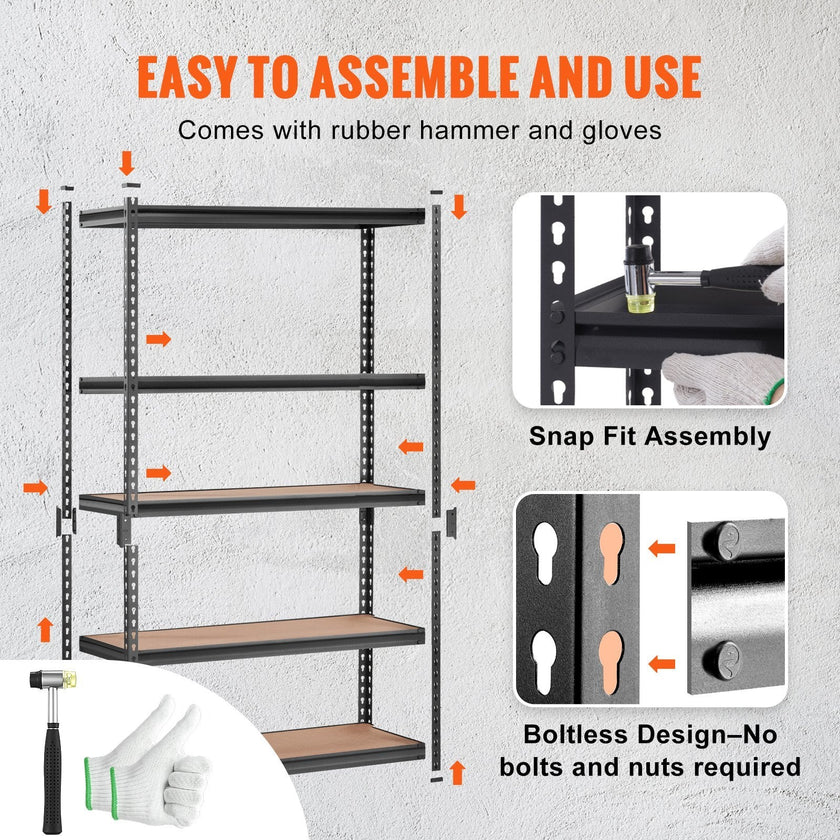 EASY TO ASSEMBLE AND USE

Comes with rubber hammer and gloves

Snap Fit Assembly

Boltless Design–No bolts and nuts required