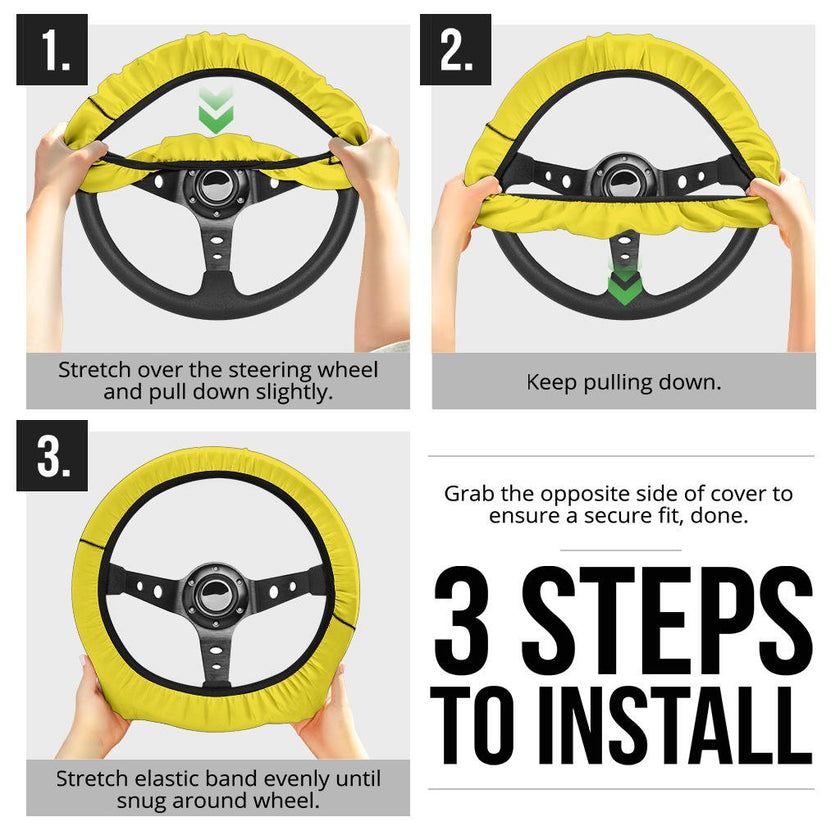 1.

Stretch over the steering wheel and pull down slightly.

2.

Keep pulling down.

3.

Stretch elastic band evenly until snug around wheel.

Grab the opposite side of cover to ensure a secure fit, done.

3 STEPS TO INSTALL