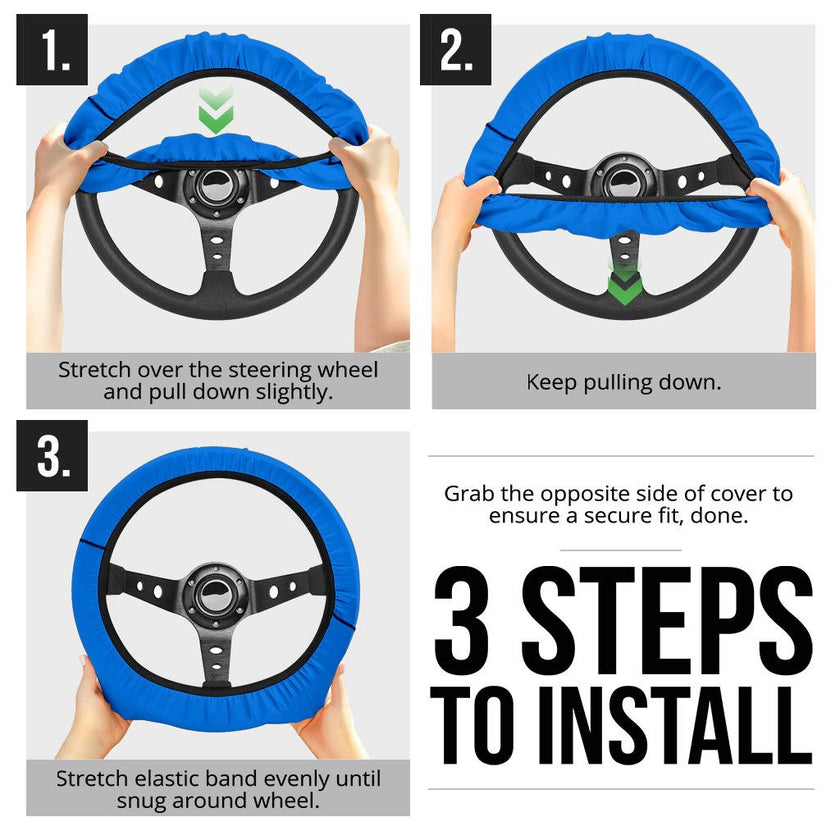 1.

Stretch over the steering wheel and pull down slightly.

2.

Keep pulling down.

3.

Stretch elastic band evenly until snug around wheel.

Grab the opposite side of cover to ensure a secure fit, done.

3 STEPS TO INSTALL