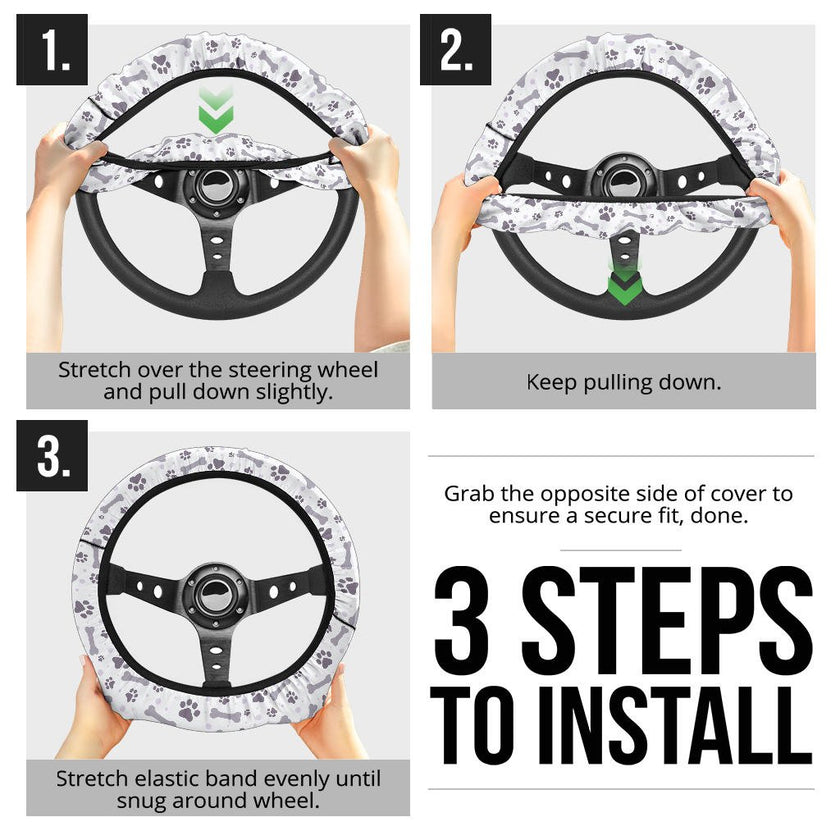 1.

Stretch over the steering wheel and pull down slightly.

2.

Keep pulling down.

3.

Stretch elastic band evenly until snug around wheel.

Grab the opposite side of cover to ensure a secure fit, done.

3 STEPS TO INSTALL