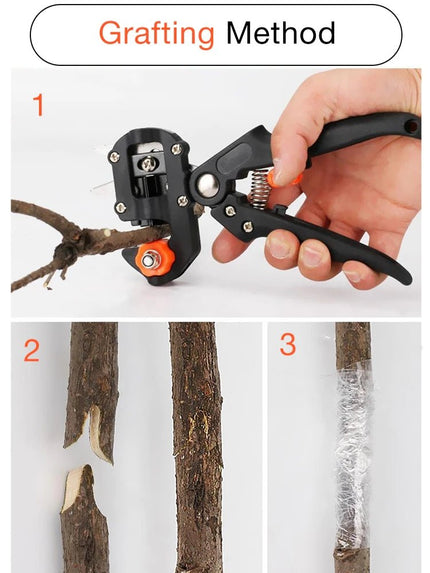 Grafting Method

1

2

3