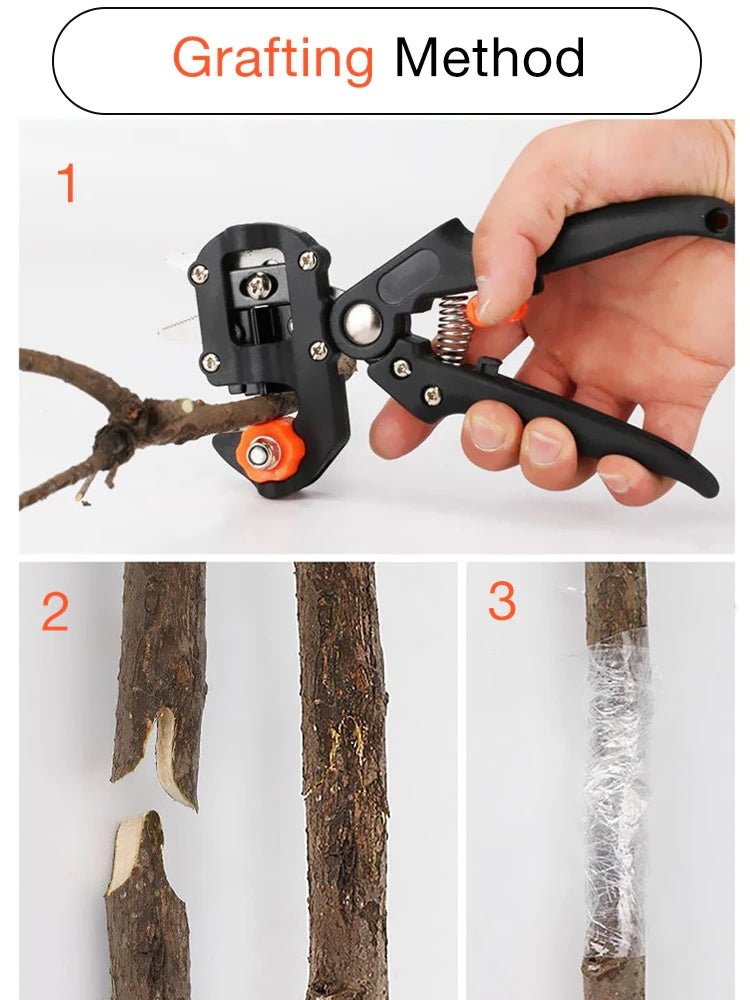 Grafting Method

1

2

3