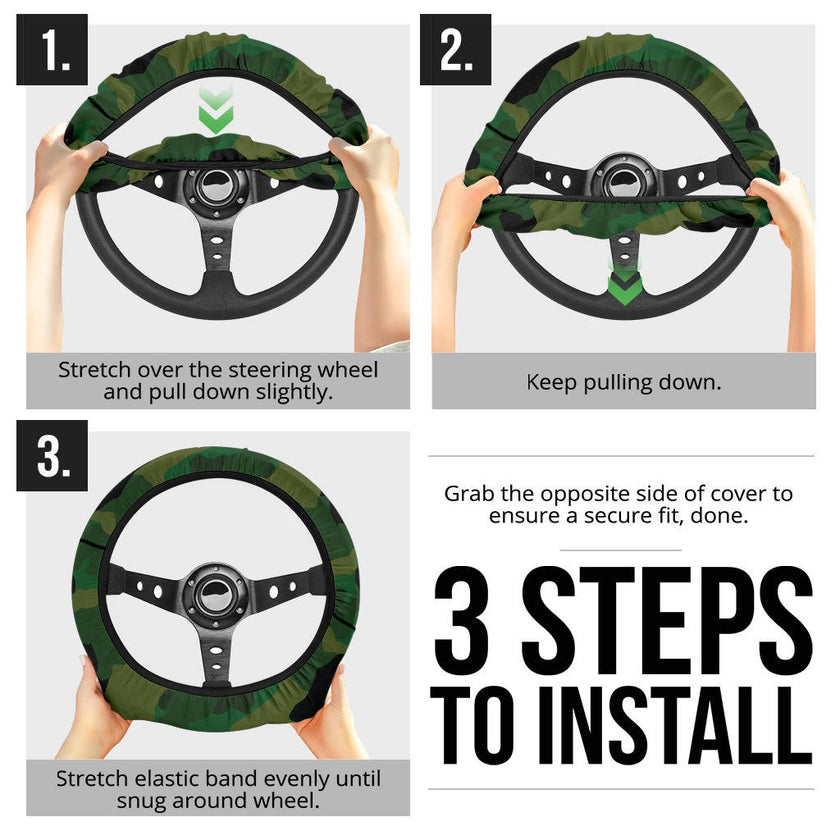 1.

Stretch over the steering wheel and pull down slightly.

2.

Keep pulling down.

3.

Stretch elastic band evenly until snug around wheel.

Grab the opposite side of cover to ensure a secure fit, done.

3 STEPS TO INSTALL