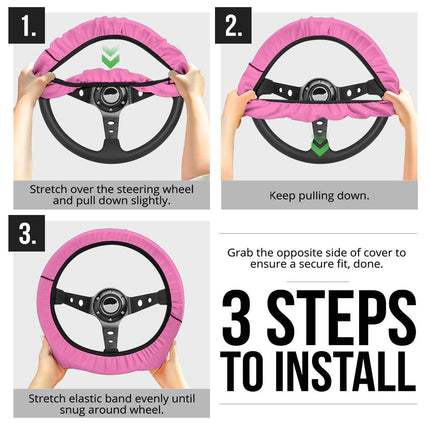 1.

Stretch over the steering wheel and pull down slightly.

2.

Keep pulling down.

3.

Stretch elastic band evenly until snug around wheel.

Grab the opposite side of cover to ensure a secure fit, done.

3 STEPS TO INSTALL