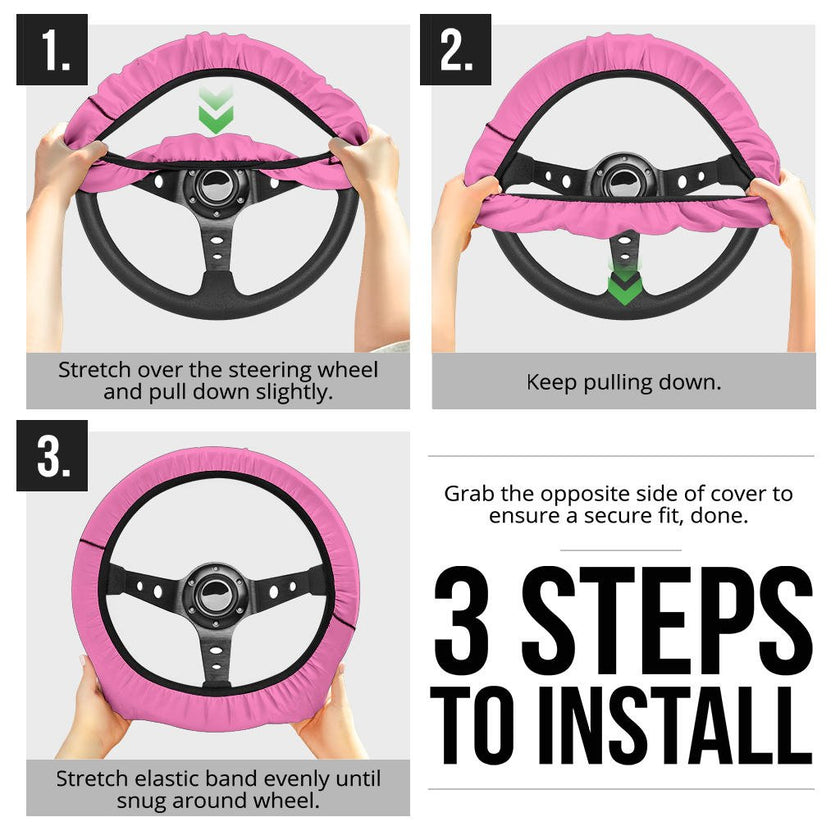 1.

Stretch over the steering wheel and pull down slightly.

2.

Keep pulling down.

3.

Stretch elastic band evenly until snug around wheel.

Grab the opposite side of cover to ensure a secure fit, done.

3 STEPS TO INSTALL