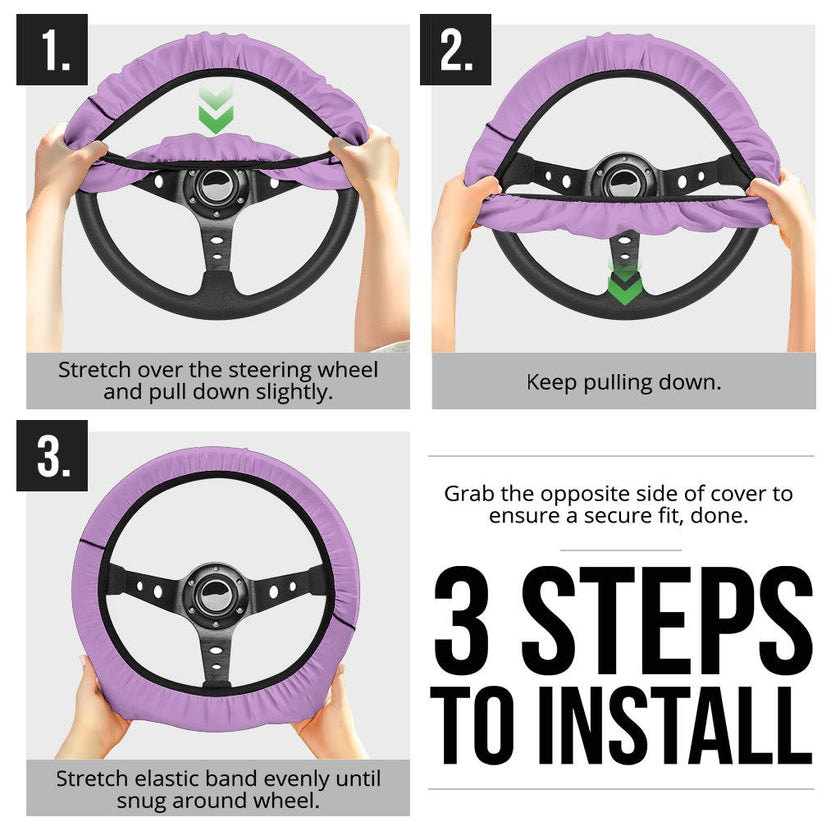 1.

Stretch over the steering wheel and pull down slightly.

2.

Keep pulling down.

3.

Stretch elastic band evenly until snug around wheel.

Grab the opposite side of cover to ensure a secure fit, done.

3 STEPS TO INSTALL