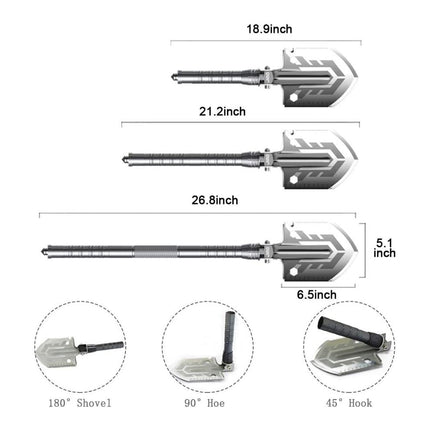 18.9inch

21.2inch

26.8inch

5.1 inch

6.5inch

180° Shovel

90° Hoe

45° Hook