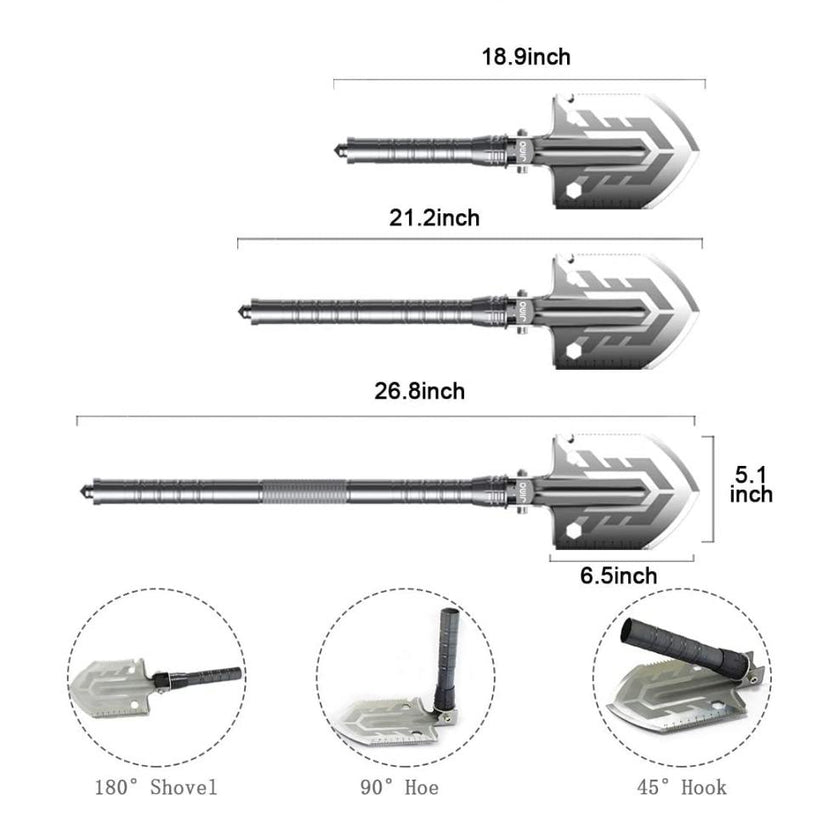 18.9inch

21.2inch

26.8inch

5.1 inch

6.5inch

180° Shovel

90° Hoe

45° Hook