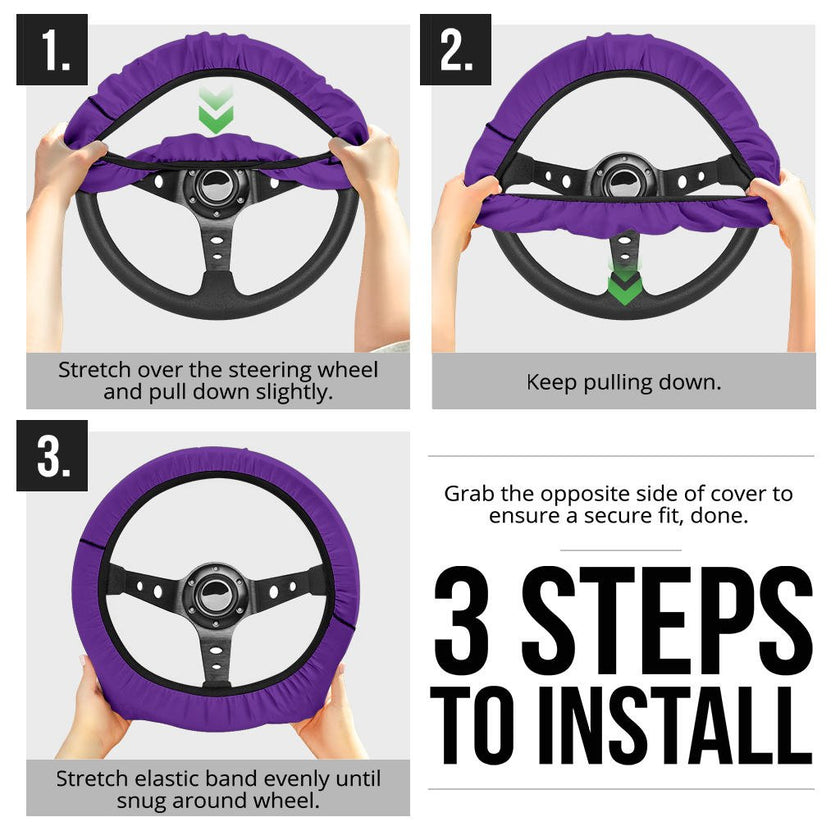 1.

Stretch over the steering wheel and pull down slightly.

2.

Keep pulling down.

3.

Stretch elastic band evenly until snug around wheel.

Grab the opposite side of cover to ensure a secure fit, done.

3 STEPS TO INSTALL